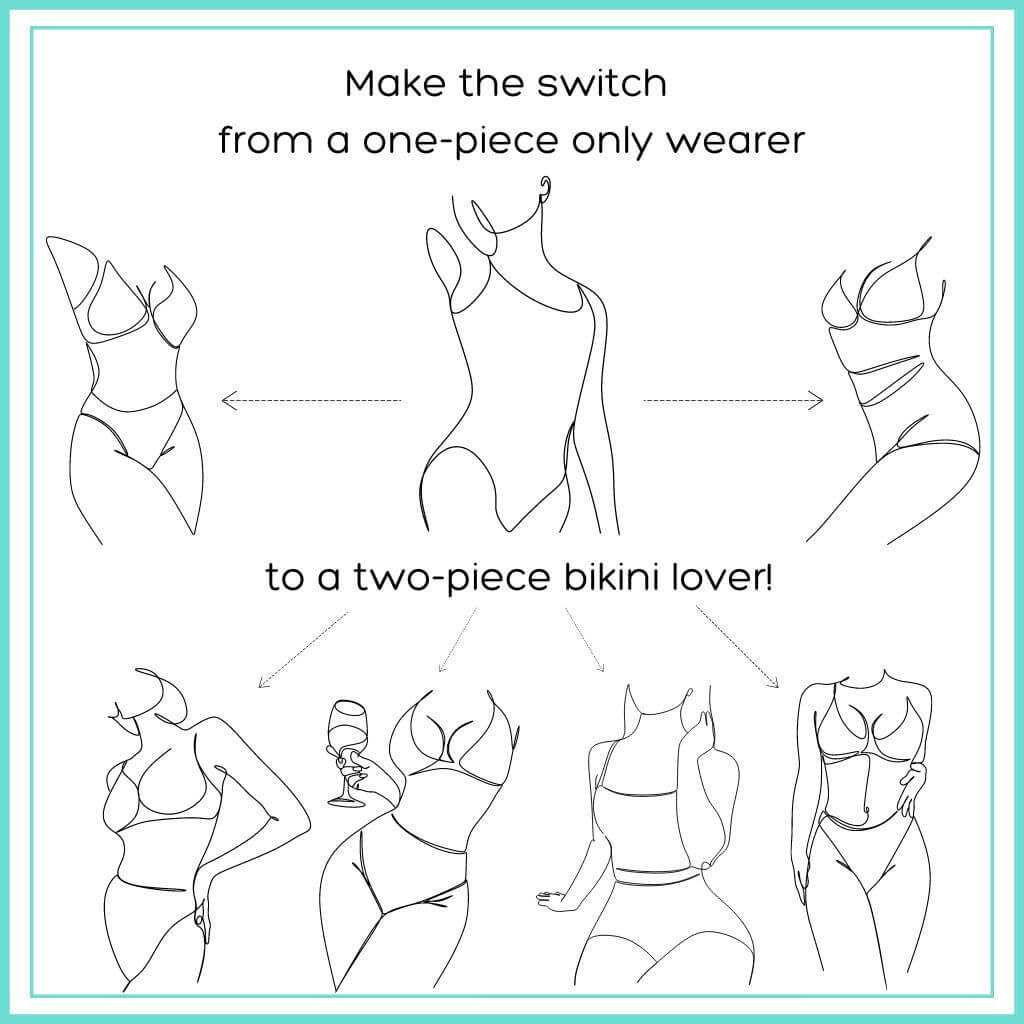 Make the switch
from a one-piece only wearer

to a two-piece bikini lover!